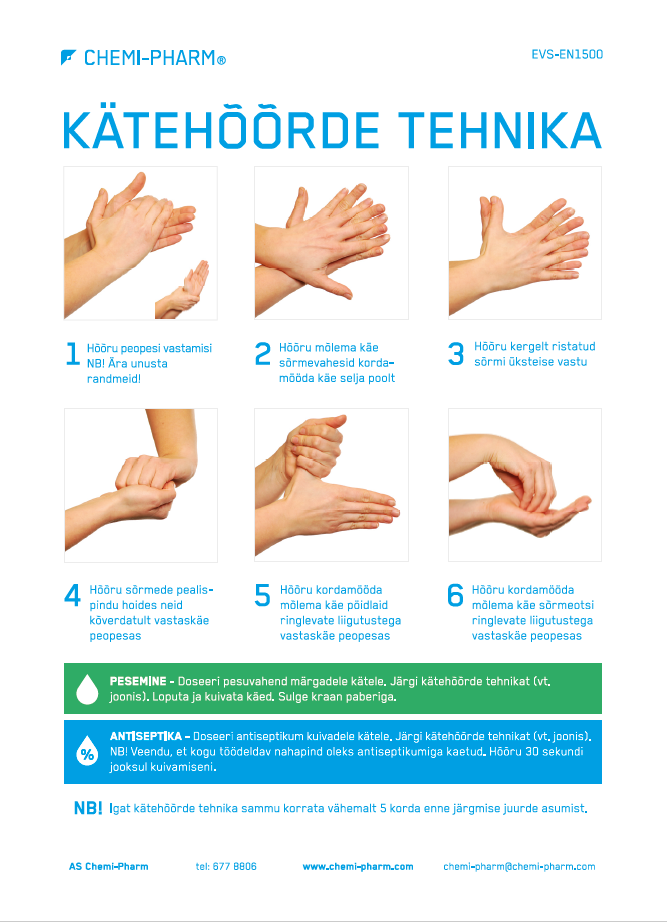 CHEMI-PHARM®

EVS-EN1500

KÄTEHÕÕRDE TEHNIKA

1 Hõõru peopesi vastamisi NB! Ära unusta randmeid!

2 Hõõru mõlema käe sõrmevahesid kordamööda käe selja poolt

3 Hõõru kergelt ristatud sõrmi üksteise vastu

4 Hõõru sõrmede pealispindu hoides neid kõverdatult vastaskäe peopesas

5 Hõõru kordamööda mõlema käe pöidlaid ringlevate liigutustega vastaskäe peopesas

6 Hõõru kordamööda mõlema käe sõrmeotsi ringlevate liigutustega vastaskäe peopesas

PESEMINE - Doseeri pesuvahend märgadele kätele. Järgi kätehõõrde tehnikat (vt. joonis). Loputa ja kuivata käed. Sulge kraan paberiga.

%

ANTISEPTIKA - Doseeri antiseptikum kuivadele kätele. Järgi kätehõõrde tehnikat (vt. joonis). NB! Veendu, et kogu töödeldav nahapind oleks antiseptikumiga kaetud. Hõõru 30 sekundi jooksul kuivamiseni.

NB! Igat kätehõõrde tehnika sammu korrata vähemalt 5 korda enne järgmise juurde asumist.

AS Chemi-Pharm tel: 677 8806 www.chemi-pharm.com chemi-pharm@chemi-pharm.com